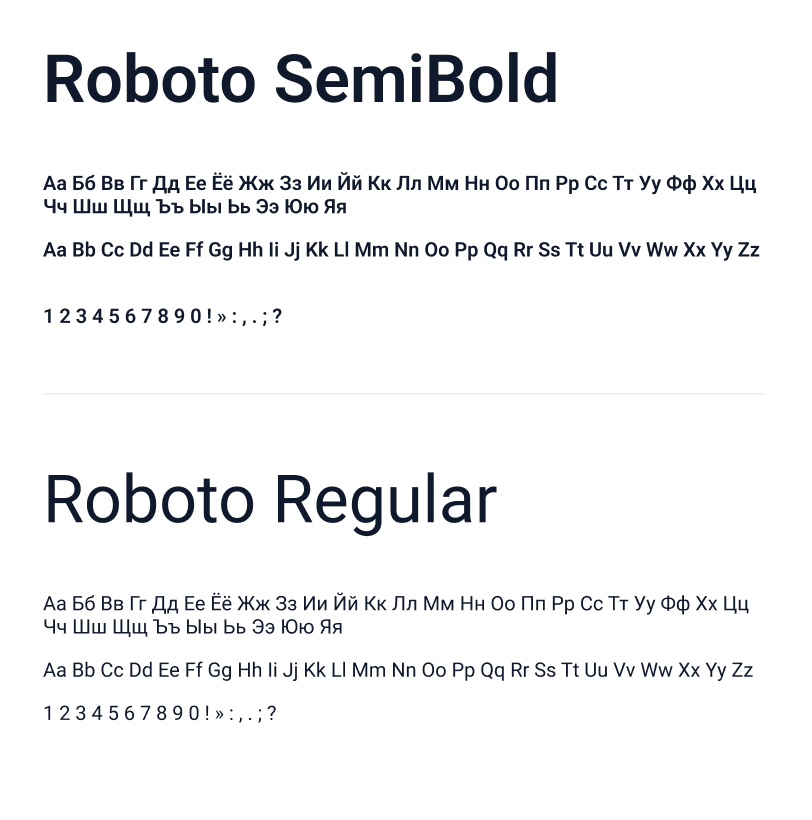 Roboto SemiBold

Аа Бб Вв Гг Дд Ее Ёё Жж Зз Ии Йй Кк Лл Мм Нн Оо Пп Рр Сс Тт Уу Фф Хх Цц Чч Шш Щщ Ъъ Ыы Ьь Ээ Юю Яя

Aa Bb Cc Dd Ee Ff Gg Hh Ii Jj Kk Ll Mm Nn Oo Pp Qq Rr Ss Tt Uu Vv Ww Xx Yy Zz

1 2 3 4 5 6 7 8 9 0 ! » : , . ; ?

Roboto Regular

Аа Бб Вв Гг Дд Ее Ёё Жж Зз Ии Йй Кк Лл Мм Нн Оо Пп Рр Сс Тт Уу Фф Хх Цц Чч Шш Щщ Ъъ Ыы Ьь Ээ Юю Яя

Aa Bb Cc Dd Ee Ff Gg Hh Ii Jj Kk Ll Mm Nn Oo Pp Qq Rr Ss Tt Uu Vv Ww Xx Yy Zz

1 2 3 4 5 6 7 8 9 0 ! » : , . ; ?